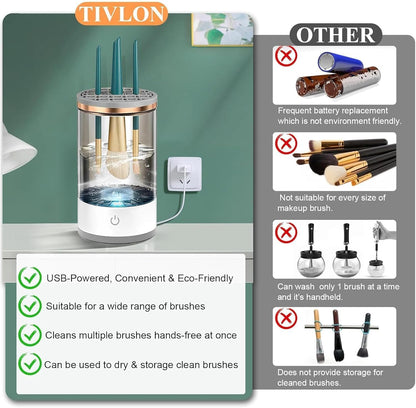 TIVLON

USB-Powered, Convenient & Eco-Friendly

Suitable for a wide range of brushes

Cleans multiple brushes hands-free at once

Can be used to dry & storage clean brushes

OTHER

Frequent battery replacement which is not environment friendly.

Not suitable for every size of makeup brush.

Can wash only 1 brush at a time and it's handheld.

Does not provide storage for cleaned brushes.